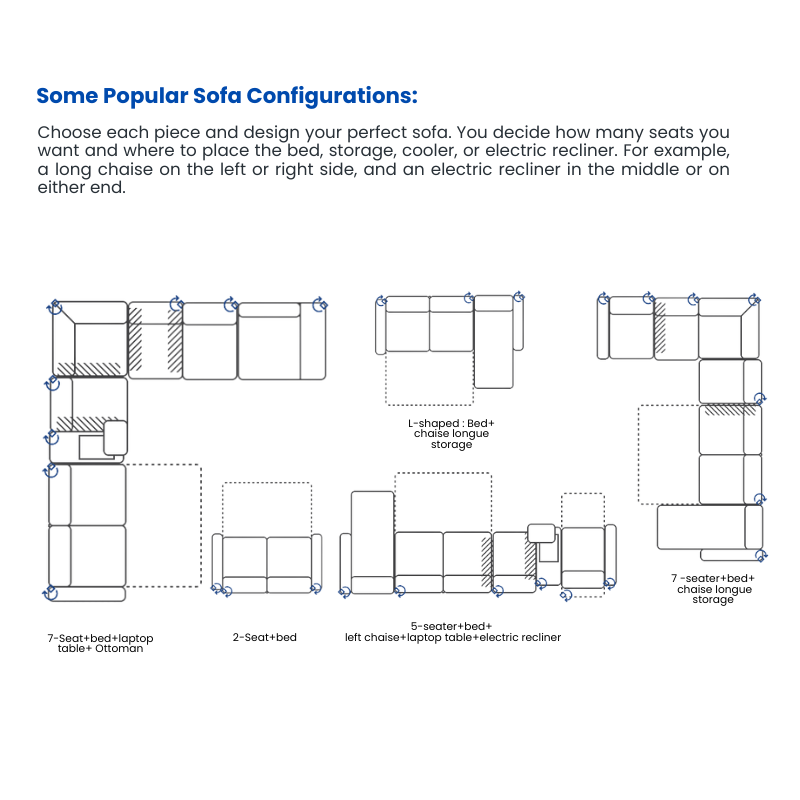 Some Popular Sofa Configurations:

Choose each piece and design your perfect sofa. You decide how many seats you want and where to place the bed, storage, cooler, or electric recliner. For example, a long chaise on the left or right side, and an electric recliner in the middle or on either end.

L-shaped : Bed+ chaise longue storage

7 -seater+bed+ chaise longue storage

7-Seat+bed+laptop table+ Ottoman

2-Seat+bed

5-seater+bed+ left chaise+laptop table+electric recliner