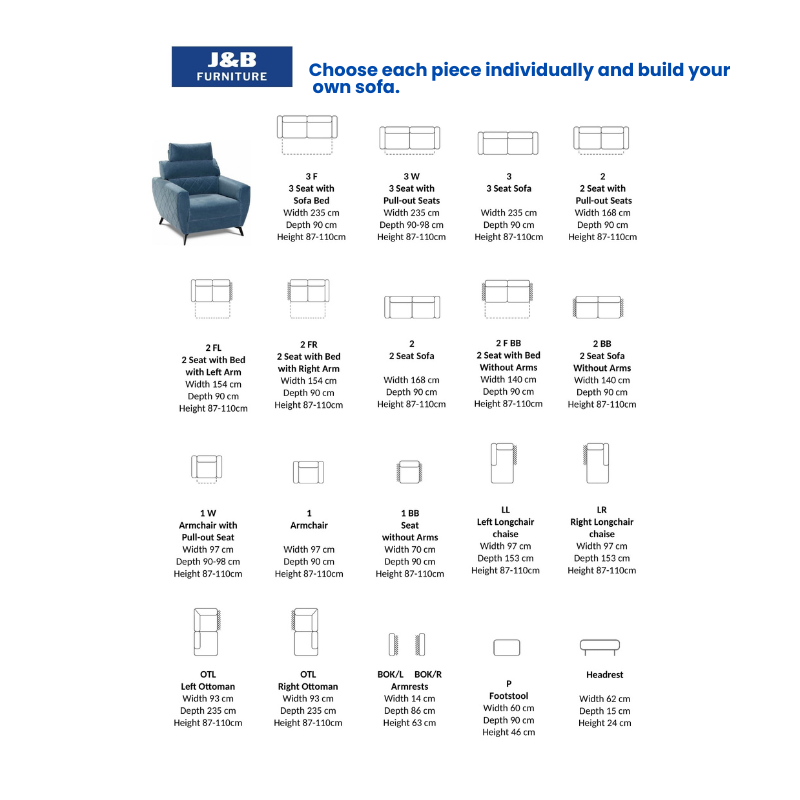 J&B
FURNITURE

Choose each piece individually and build your own sofa.

3 F
3 Seat with Sofa Bed
Width 235 cm
Depth 90 cm
Height 87-110cm

3 W
3 Seat with Pull-out Seats
Width 235 cm
Depth 90-98 cm
Height 87-110cm

3
3 Seat Sofa
Width 235 cm
Depth 90 cm
Height 87-110cm

2
2 Seat with Pull-out Seats
Width 168 cm
Depth 90 cm
Height 87-110cm

2 FL
2 Seat with Bed with Left Arm
Width 154 cm
Depth 90 cm
Height 87-110cm

2 FR
2 Seat with Bed with Right Arm
Width 154 cm
Depth 90 cm
Height 87-110cm

2
2 Seat Sofa
Width 168 cm
Depth 90 cm
Height 87-110cm

2 F BB
2 Seat with Bed Without Arms
Width 140 cm
Depth 90 cm
Height 87-110cm

2 BB
2 Seat Sofa Without Arms
Width 140 cm
Depth 90 cm
Height 87-110cm

1 W
Armchair with Pull-out Seat
Width 97 cm
Depth 90-98 cm
Height 87-110cm

1
Armchair
Width 97 cm
Depth 90 cm
Height 87-110cm

1 BB
Seat without Arms
Width 70 cm
Depth 90 cm
Height 87-110cm

LL
Left Longchair chaise
Width 97 cm
Depth 153 cm
Height 87-110cm

LR
Right Longchair chaise
Width 97 cm
Depth 153 cm
Height 87-110cm

OTL
Left Ottoman
Width 93 cm
Depth 235 cm
Height 87-110cm

OTL
Right Ottoman
Width 93 cm
Depth 235 cm
Height 87-110cm

BOK/L BOK/R
Armrests
Width 14 cm
Depth 86 cm
Height 63 cm

P
Footstool
Width 60 cm
Depth 90 cm
Height 46 cm

Headrest
Width 62 cm
Depth 15 cm
Height 24 cm