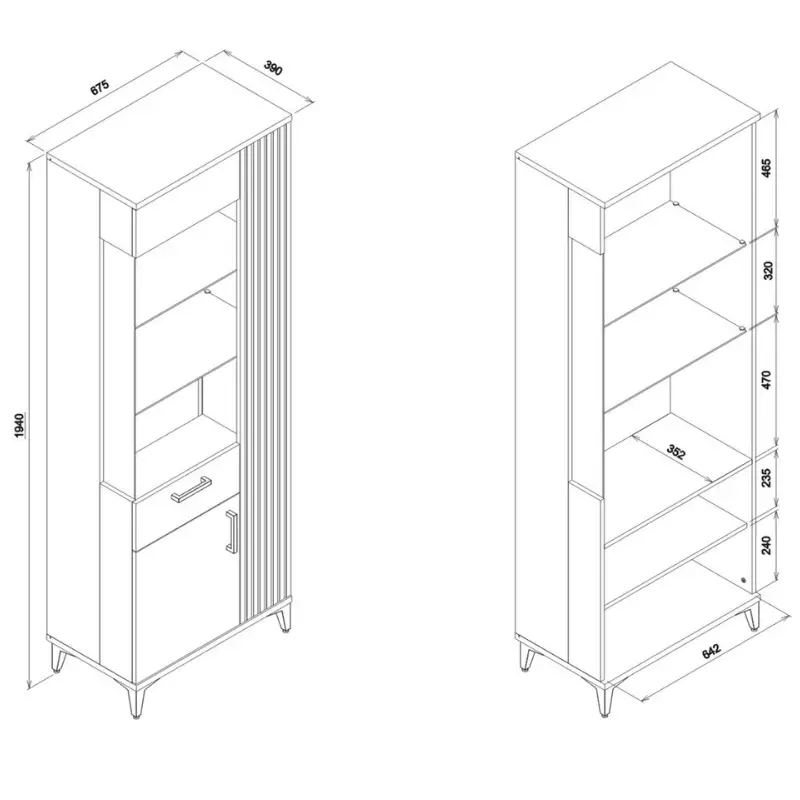 675
390
1940
465
320
470
352
235
240
642