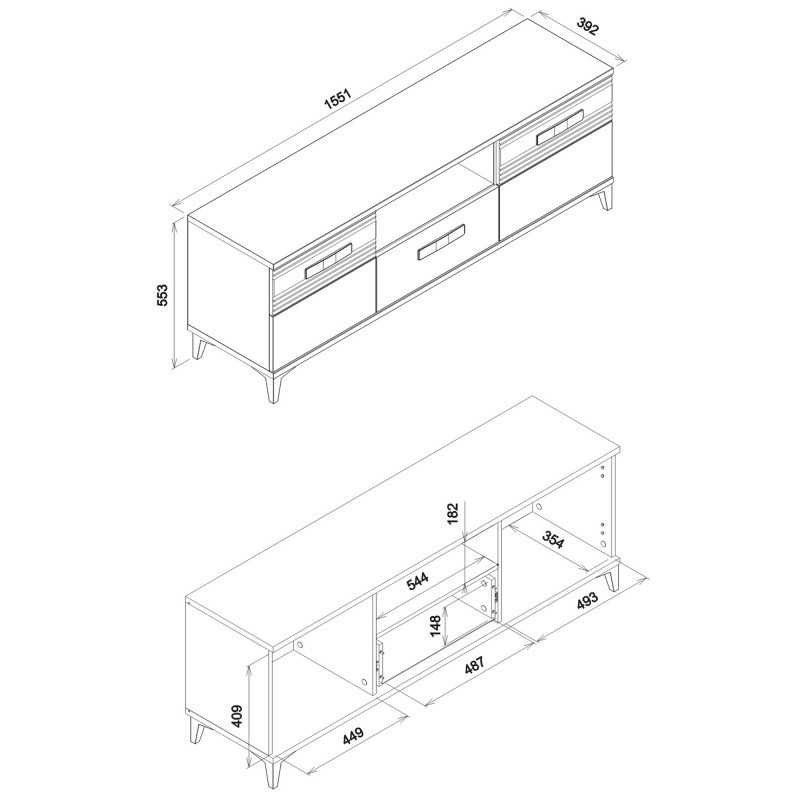 1551

392

553

182

354

544

493

148

487

409

449